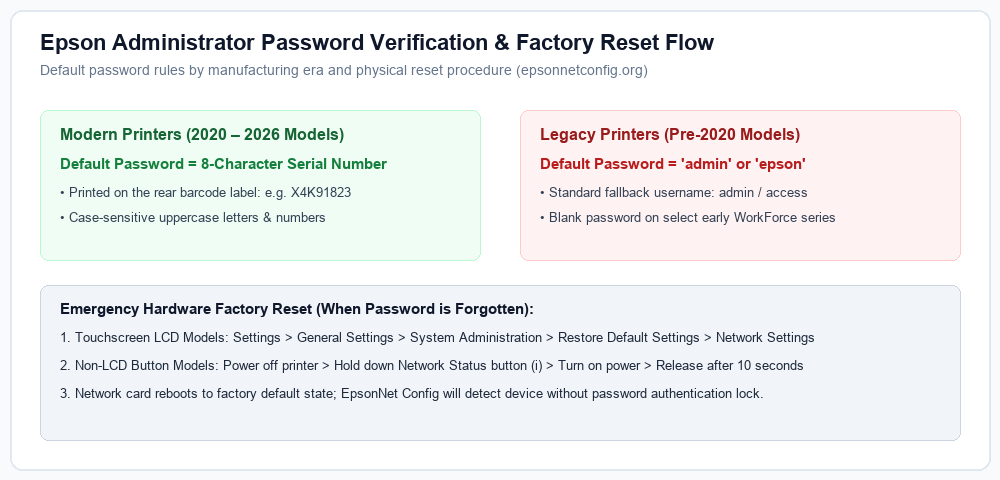 Epson Administrator Password Verification & Factory Reset Flow

Default password rules by manufacturing era and physical reset procedure (epsonnetconfig.org)

Modern Printers (2020 – 2026 Models)

Default Password = 8-Character Serial Number

• Printed on the rear barcode label: e.g. X4K91823

• Case-sensitive uppercase letters & numbers

Legacy Printers (Pre-2020 Models)

Default Password = 'admin' or 'epson'

• Standard fallback username: admin / access

• Blank password on select early WorkForce series

Emergency Hardware Factory Reset (When Password is Forgotten):

1. Touchscreen LCD Models: Settings > General Settings > System Administration > Restore Default Settings > Network Settings

2. Non-LCD Button Models: Power off printer > Hold down Network Status button (i) > Turn on power > Release after 10 seconds

3. Network card reboots to factory default state; EpsonNet Config will detect device without password authentication lock.